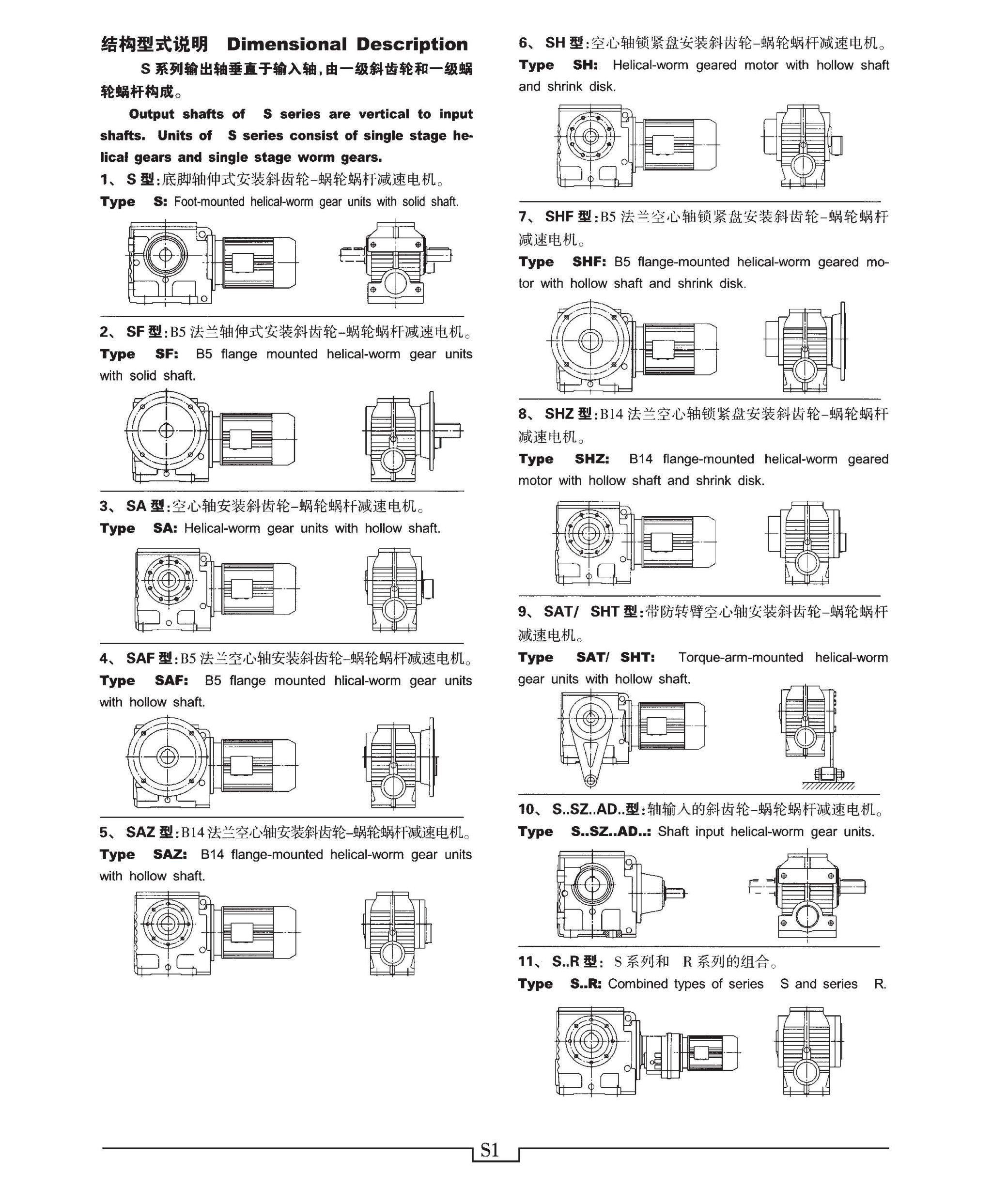 结构型式说明 Dimensional Description

S 系列输出轴垂直于输入轴，由一级斜齿轮和一级蜗轮蜗杆构成。

Output shafts of S series are vertical to input shafts. Units of S series consist of single stage helical gears and single stage worm gears.

1、 S 型：底脚轴伸式安装斜齿轮-蜗轮蜗杆减速电机。
Type S: Foot-mounted helical-worm gear units with solid shaft.

2、 SF 型：B5 法兰轴伸式安装斜齿轮-蜗轮蜗杆减速电机。
Type SF: B5 flange mounted helical-worm gear units with solid shaft.

3、 SA 型：空心轴安装斜齿轮-蜗轮蜗杆减速电机。
Type SA: Helical-worm gear units with hollow shaft.

4、 SAF 型：B5 法兰空心轴安装斜齿轮-蜗轮蜗杆减速电机。
Type SAF: B5 flange mounted hlical-worm gear units with hollow shaft.

5、 SAZ 型：B14 法兰空心轴安装斜齿轮-蜗轮蜗杆减速电机。
Type SAZ: B14 flange-mounted helical-worm gear units with hollow shaft.

6、 SH 型：空心轴锁紧盘安装斜齿轮-蜗轮蜗杆减速电机。
Type SH: Helical-worm geared motor with hollow shaft and shrink disk.

7、 SHF 型：B5 法兰空心轴锁紧盘安装斜齿轮-蜗轮蜗杆减速电机。
Type SHF: B5 flange-mounted helical-worm geared motor with hollow shaft and shrink disk.

8、 SHZ 型：B14 法兰空心轴锁紧盘安装斜齿轮-蜗轮蜗杆减速电机。
Type SHZ: B14 flange-mounted helical-worm geared motor with hollow shaft and shrink disk.

9、 SAT/ SHT 型：带防转臂空心轴安装斜齿轮-蜗轮蜗杆减速电机。
Type SAT/ SHT: Torque-arm-mounted helical-worm gear units with hollow shaft.

10、 S..SZ..AD..型：轴输入的斜齿轮-蜗轮蜗杆减速电机。
Type S..SZ..AD..: Shaft input helical-worm gear units.

11、 S..R 型： S 系列和 R 系列的组合。
Type S..R: Combined types of series S and series R.

S1